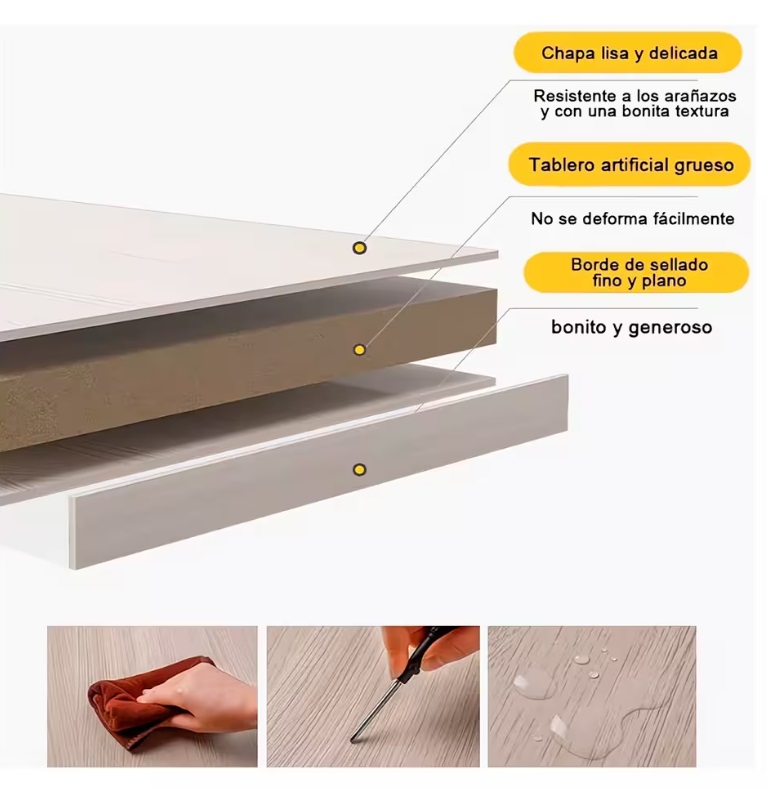 Chapa lisa y delicada

Resistente a los arañazos y con una bonita textura

Tablero artificial grueso

No se deforma fácilmente

Borde de sellado fino y plano

bonito y generoso