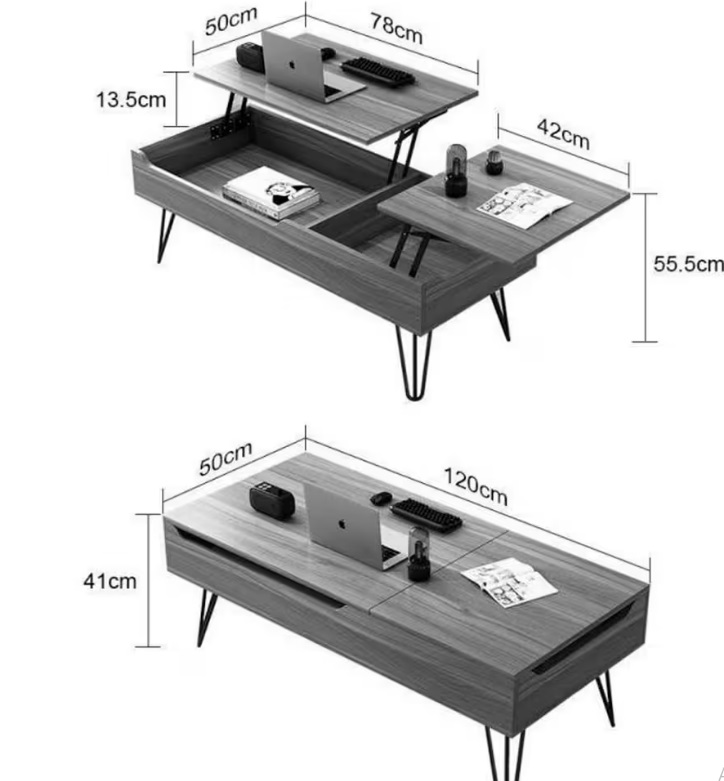 50cm
78cm
13.5cm
42cm
55.5cm

50cm
120cm
41cm